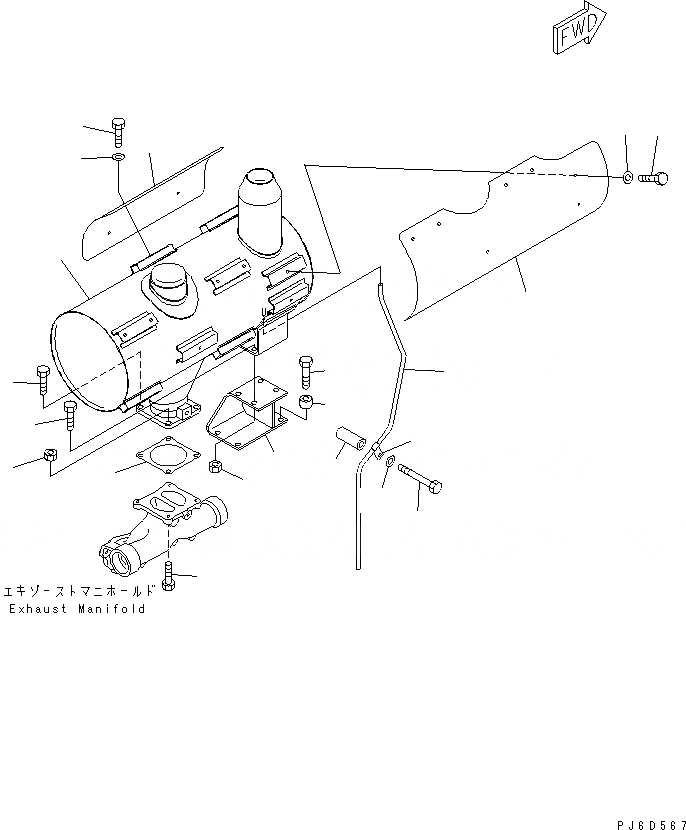 FWD

エキゾーストマニホールド
Exhaust Manifold

PJ6D567