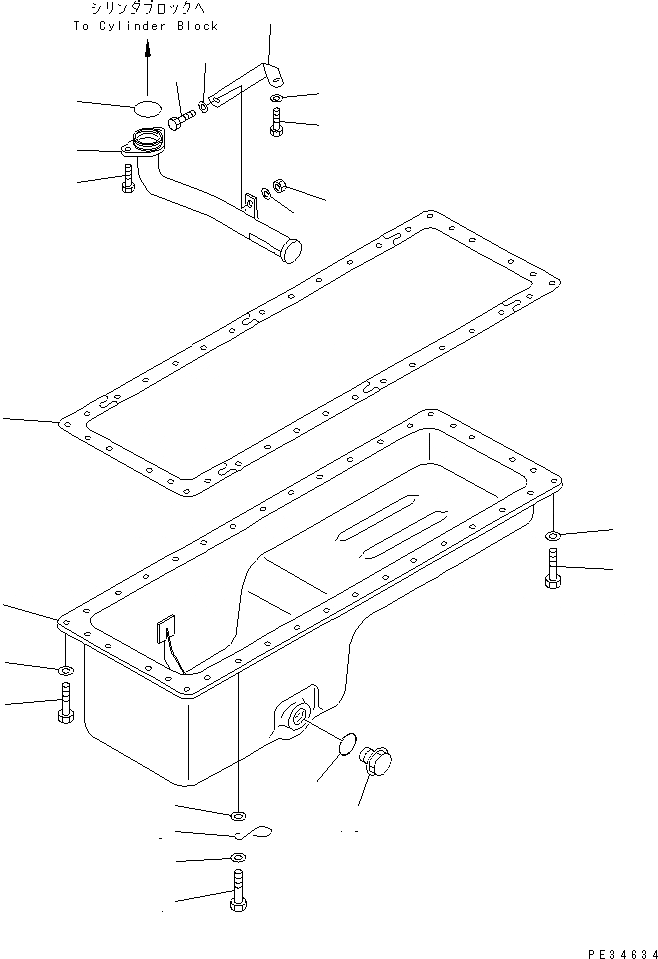 シリンダブロックへ
To Cylinder Block

PE34634