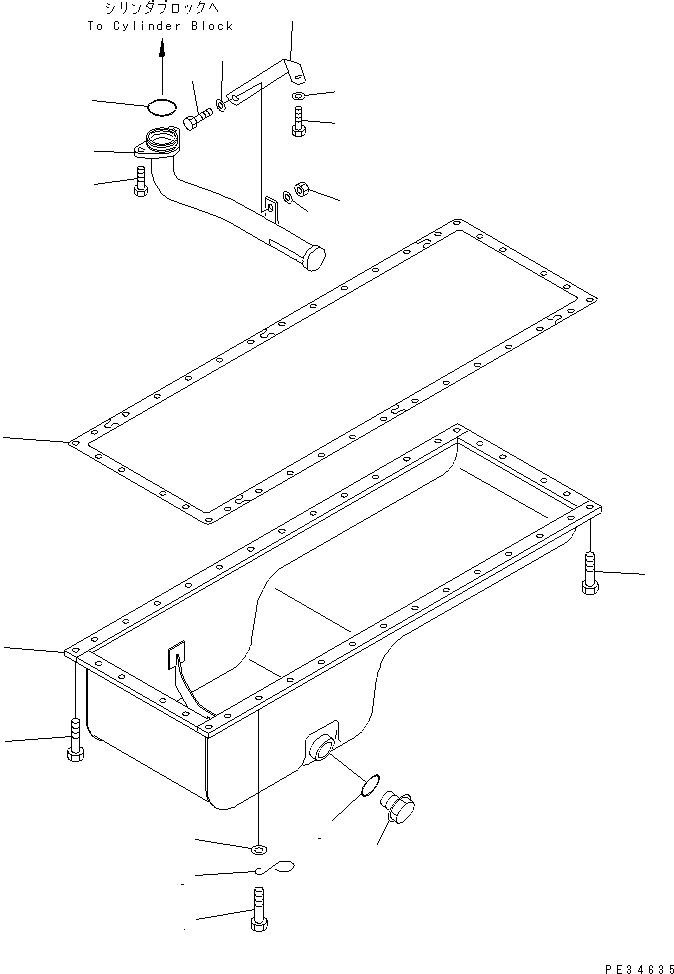 シリンダブロックへ
To Cylinder Block

PE34635