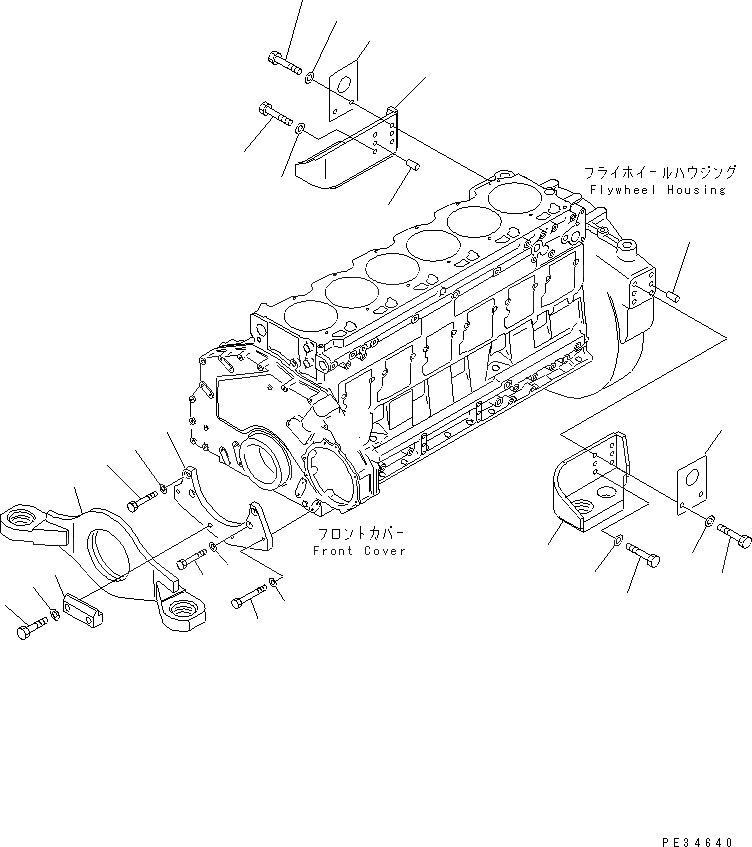 フライホイールハウジング
Flywheel Housing

フロントカバー
Front Cover

PE34640