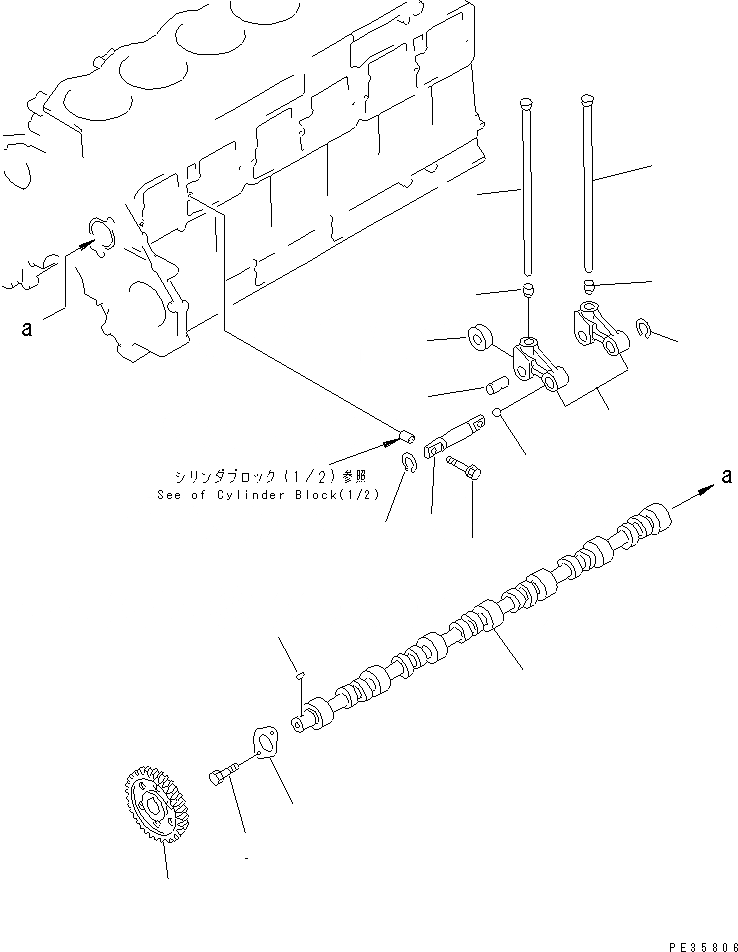 a

シリンダブロック(1/2)参照
See of Cylinder Block(1/2)

a

PE35806