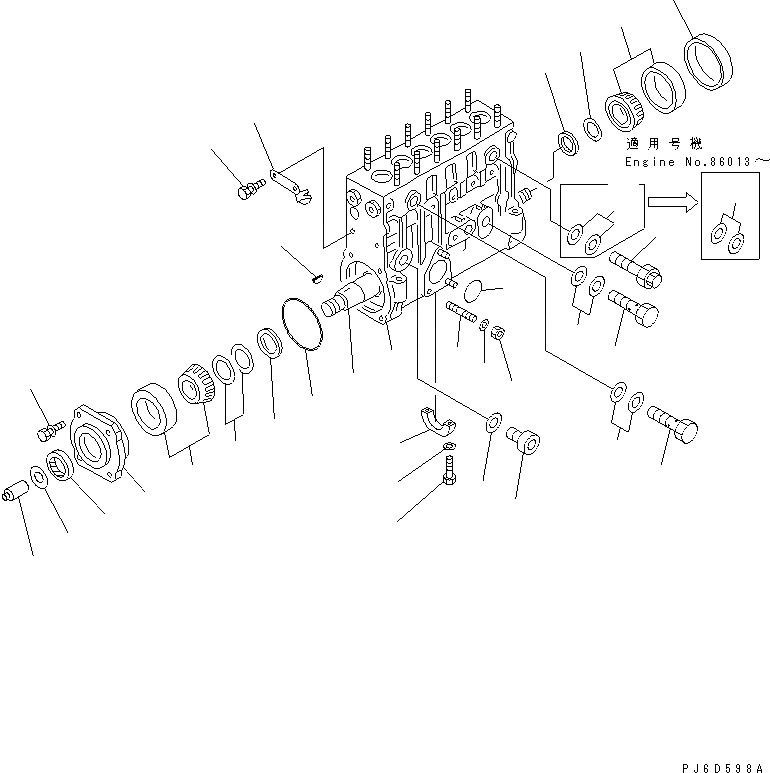 適用号機
Engine No.86013～

PJ6D598A