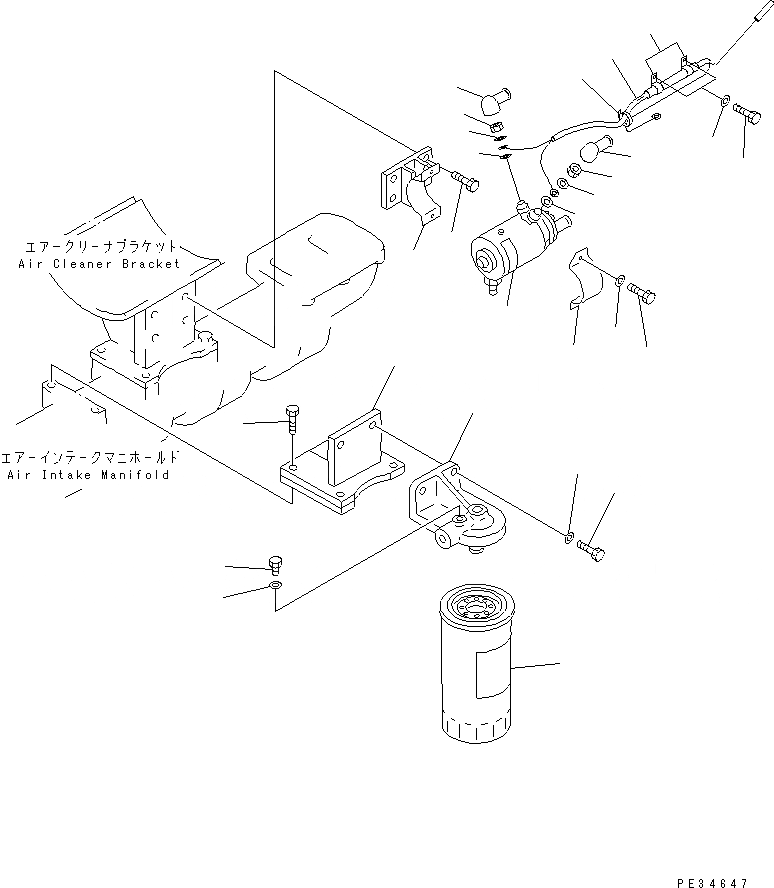 エアークリーナブラケット
Air Cleaner Bracket

エアーインテークマニホールド
Air Intake Manifold

PE34647