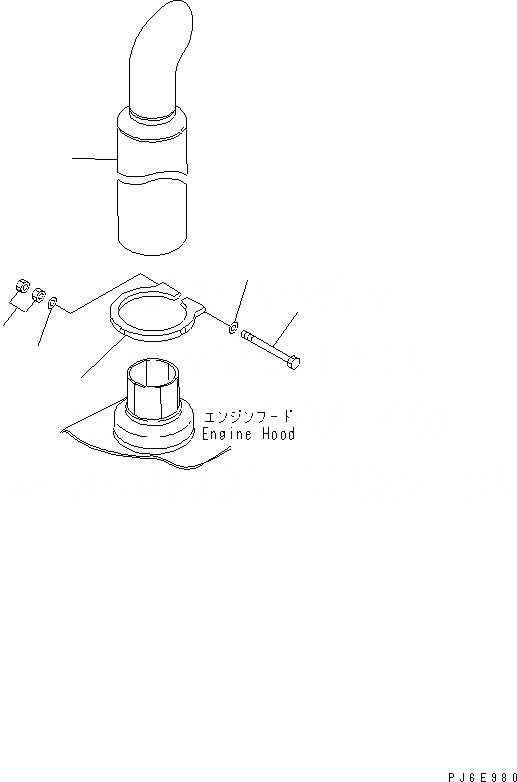 エンジンフード
Engine Hood

PJ6E980