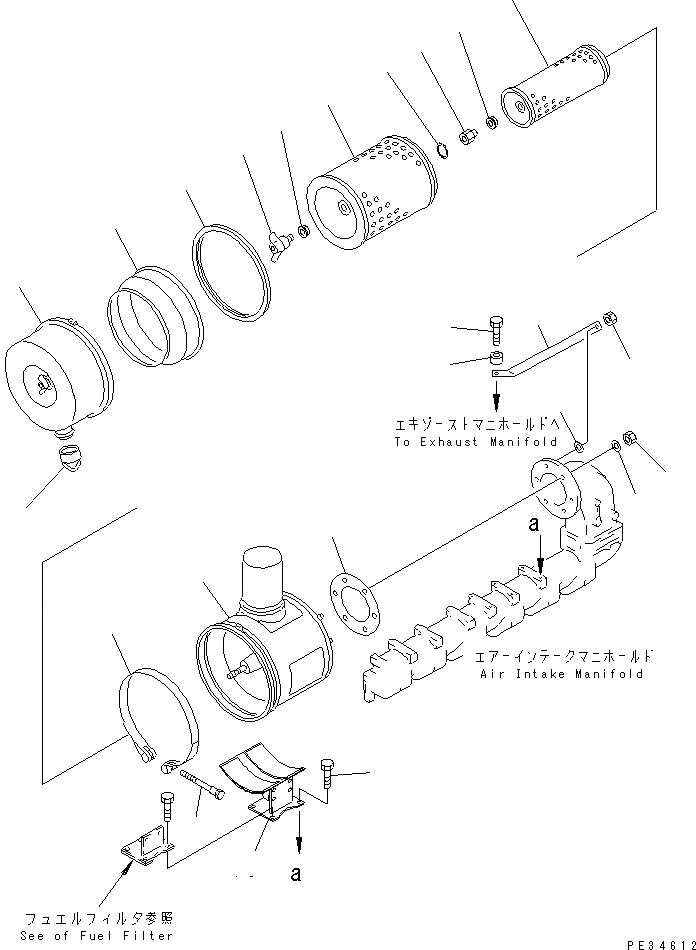 エキゾーストマニホールドへ
To Exhaust Manifold

a

エアーインテークマニホールド
Air Intake Manifold

a

フュエルフィルタ参照
See of Fuel Filter

PE34612