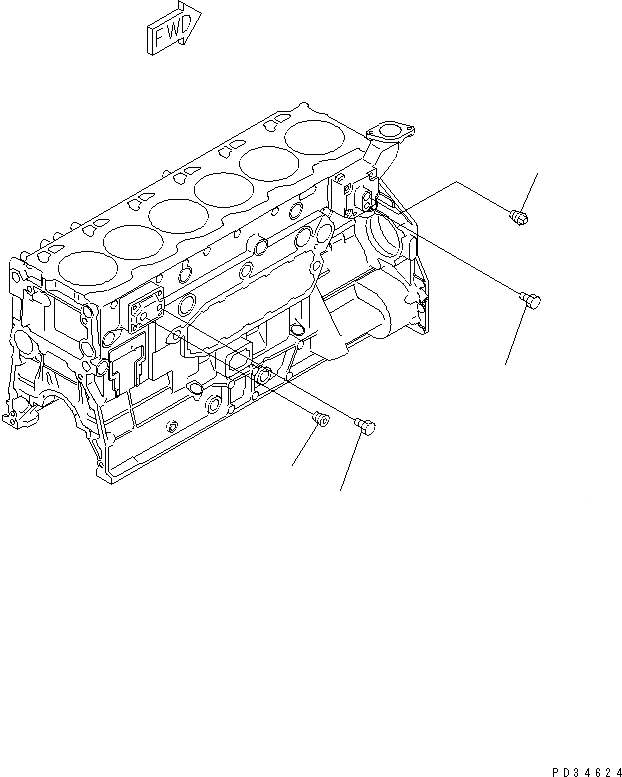 FWD

PD34624