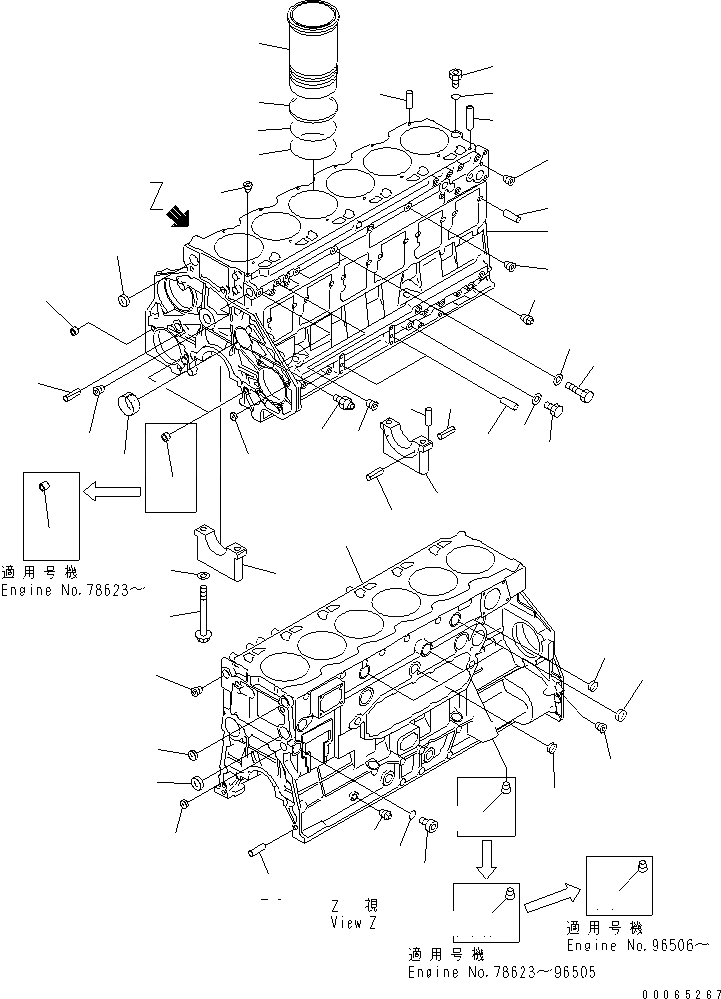 Z

適用号機
Engine No.78623～

Z 視
View Z

適用号機
Engine No.78623～96505

適用号機
Engine No.96506～

00065267