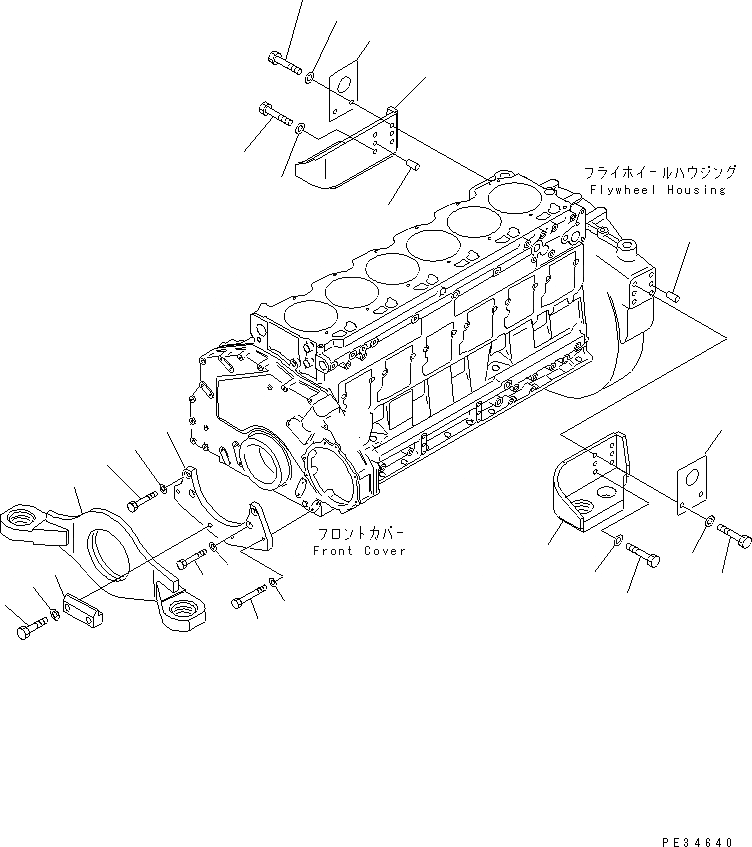 フライホイールハウジング
Flywheel Housing

フロントカバー
Front Cover

PE34640