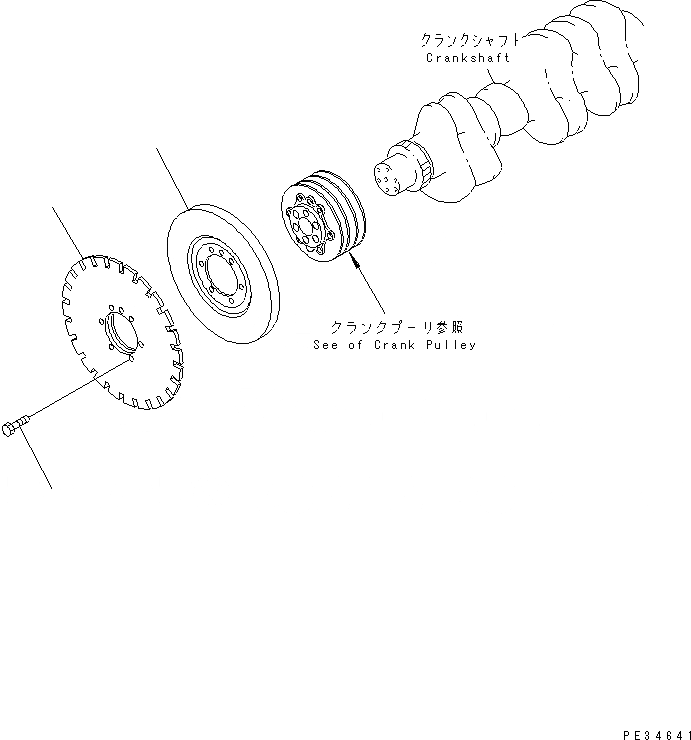 クランクシャフト
Crankshaft

クランクプーリ参照
See of Crank Pulley

PE34641