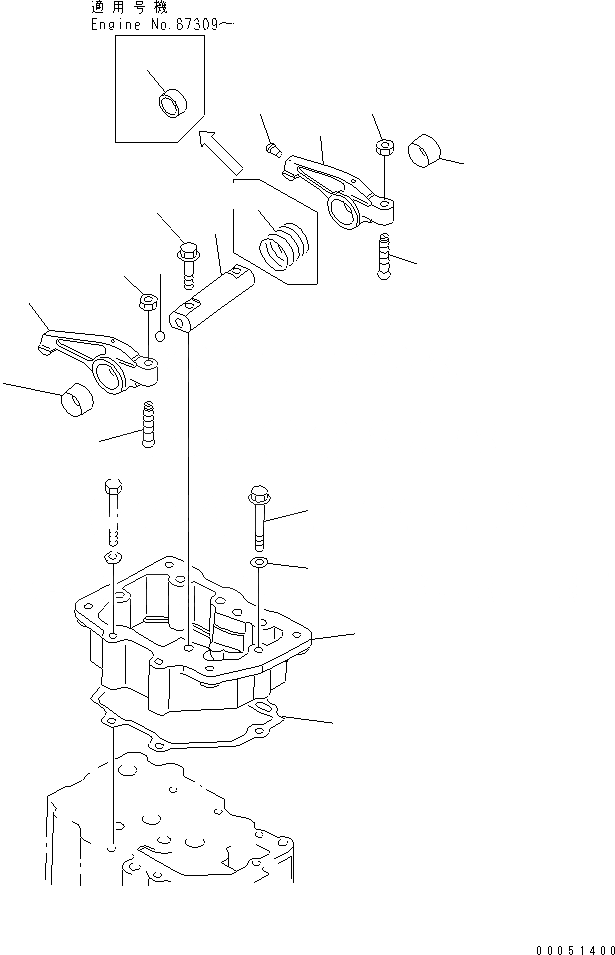 適用号機
Engine No.87309~

00051400