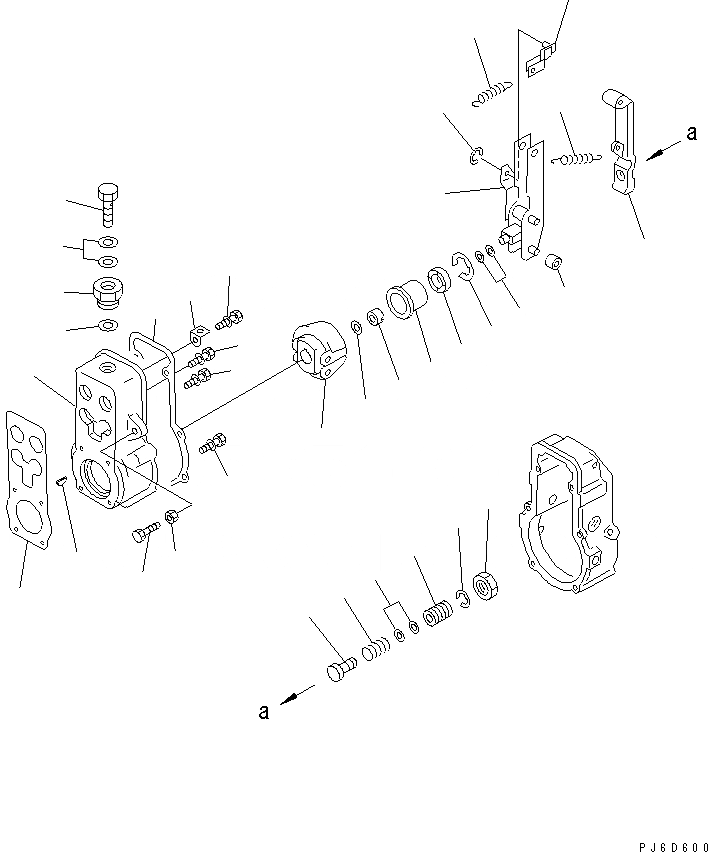 a

a

PJ6D600