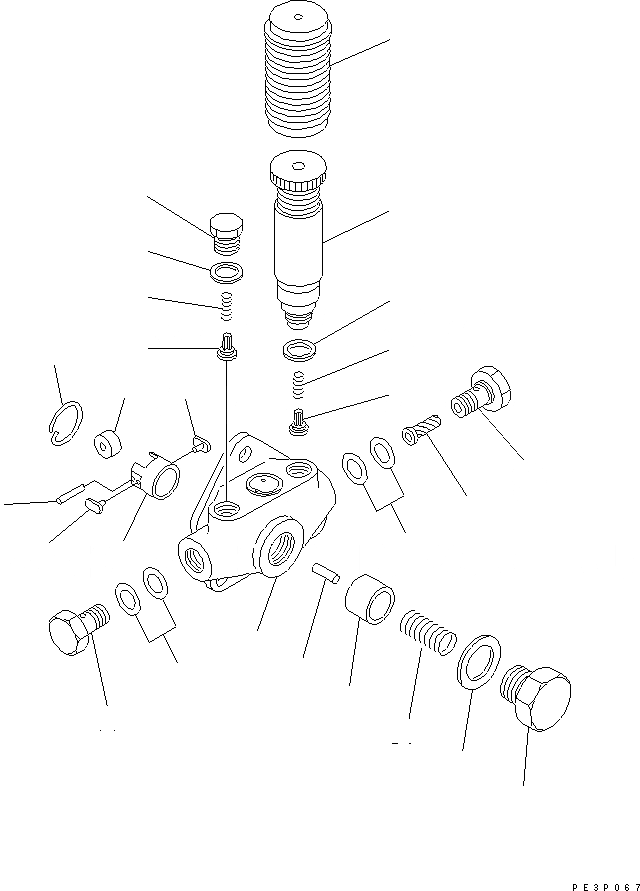 PE3P067