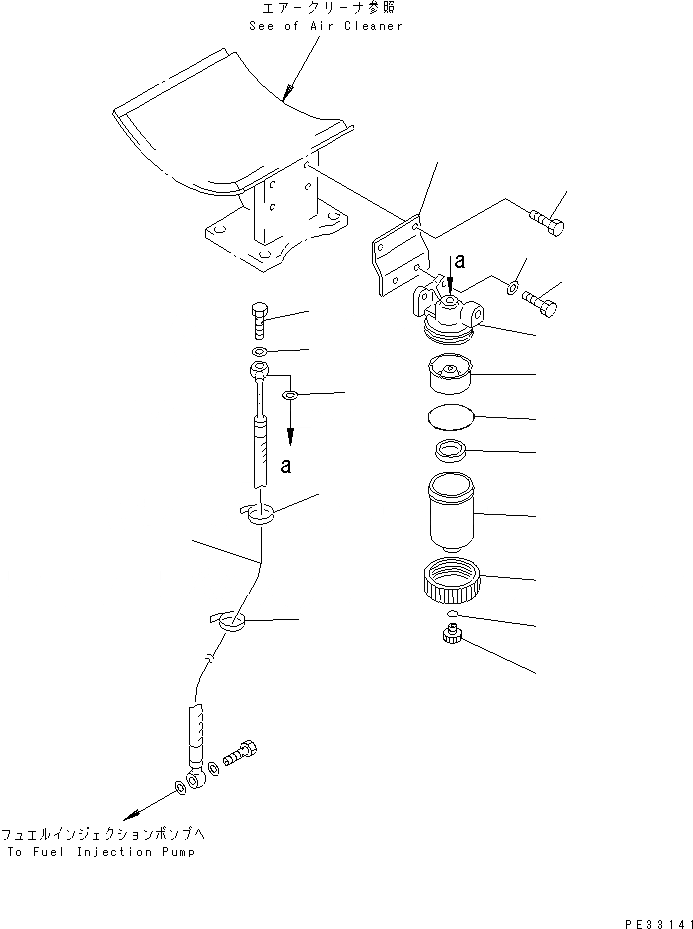 エアークリーナ参照
See of Air Cleaner

a

a

フュエルインジェクションポンプへ
To Fuel Injection Pump

PE33141