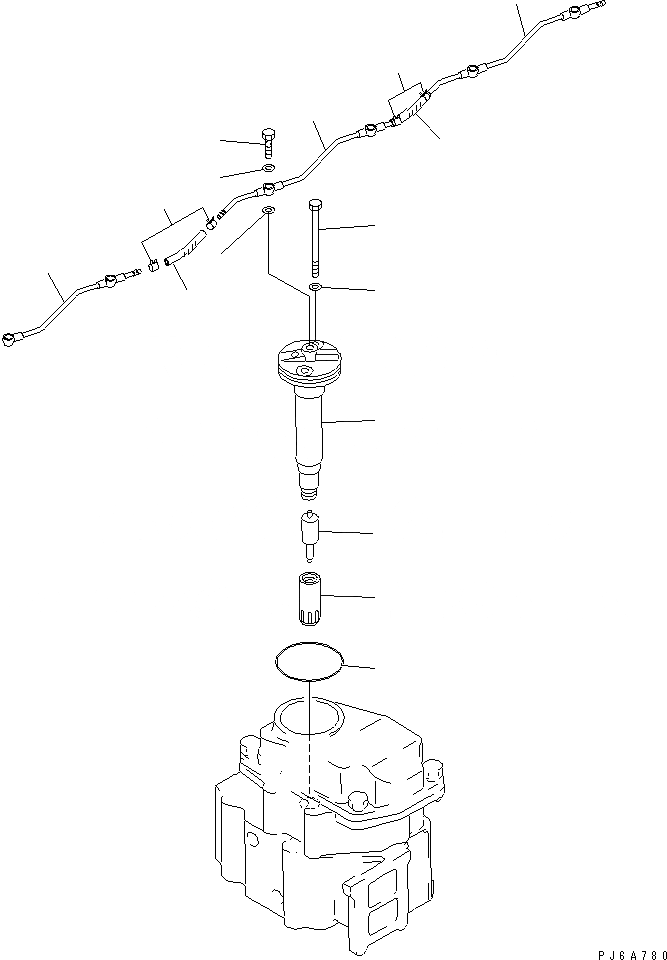 PJ6A780