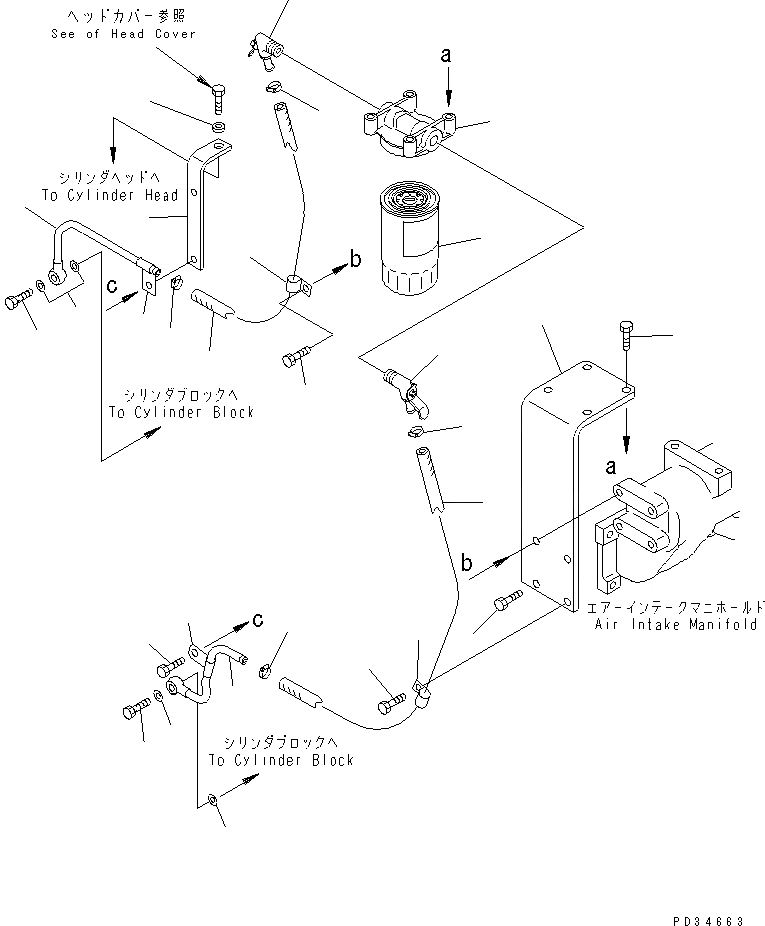 ヘッドカバー参照
See of Head Cover

a

シリンダヘッドへ
To Cylinder Head

b

c

シリンダブロックへ
To Cylinder Block

a

b

エアーインテークマニホールド
Air Intake Manifold

c

シリンダブロックへ
To Cylinder Block

PD34663