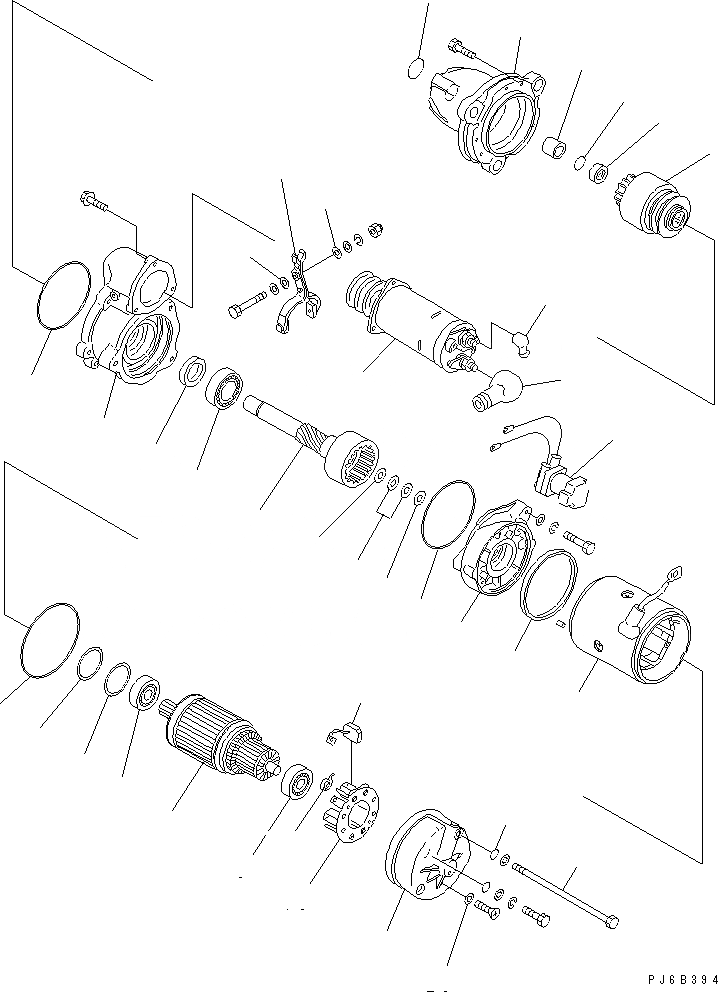 PJ6B394