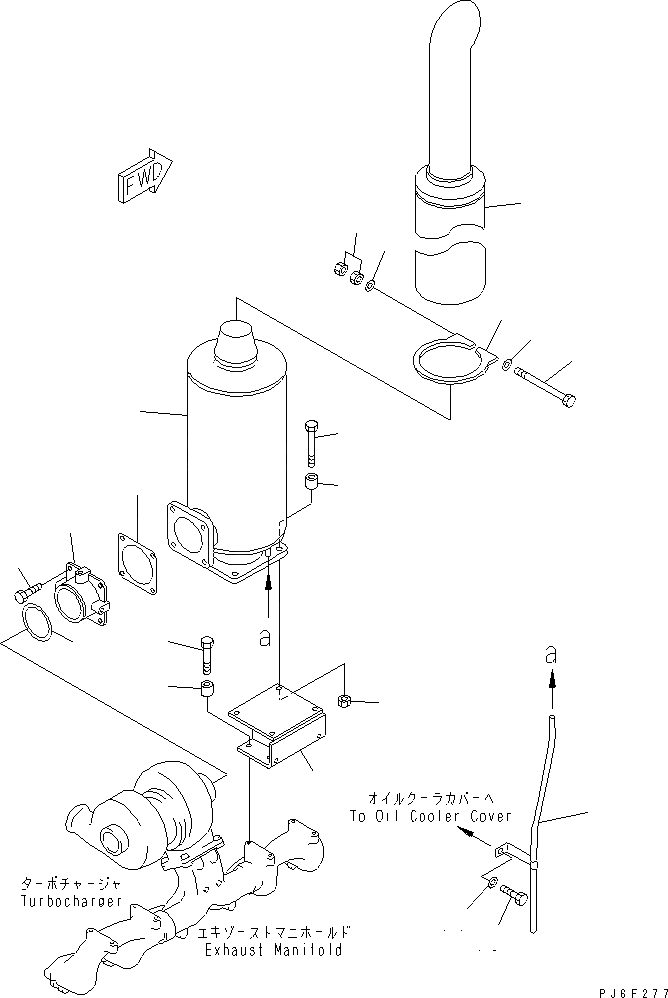 FWD

a

a

オイルクーラカバーへ
To Oil Cooler Cover

ターボチャージャ
Turbocharger

エキゾーストマニホールド
Exhaust Manifold

PJ6F277