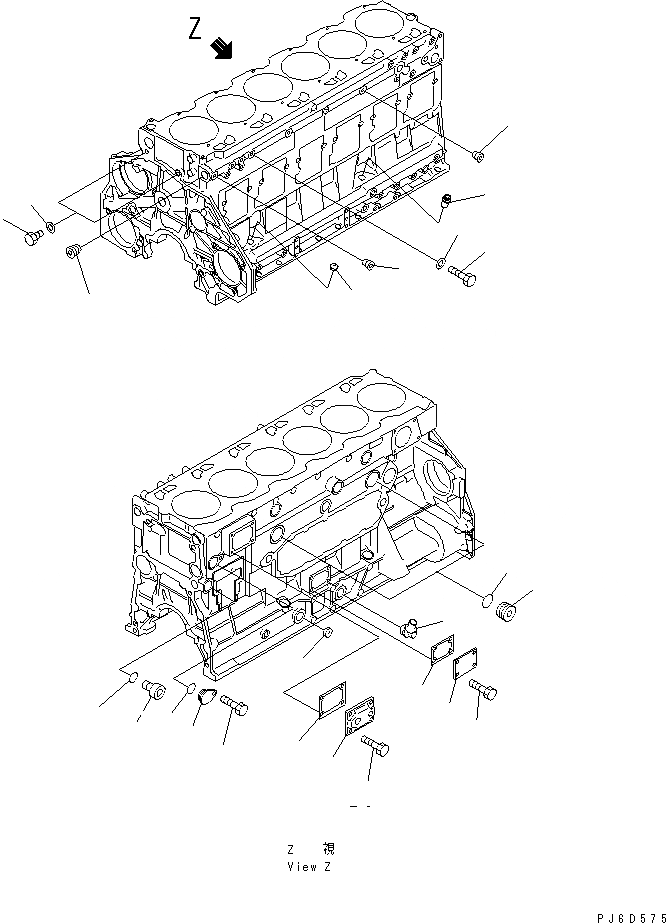 Z

Z 視
View Z

PJ6D575