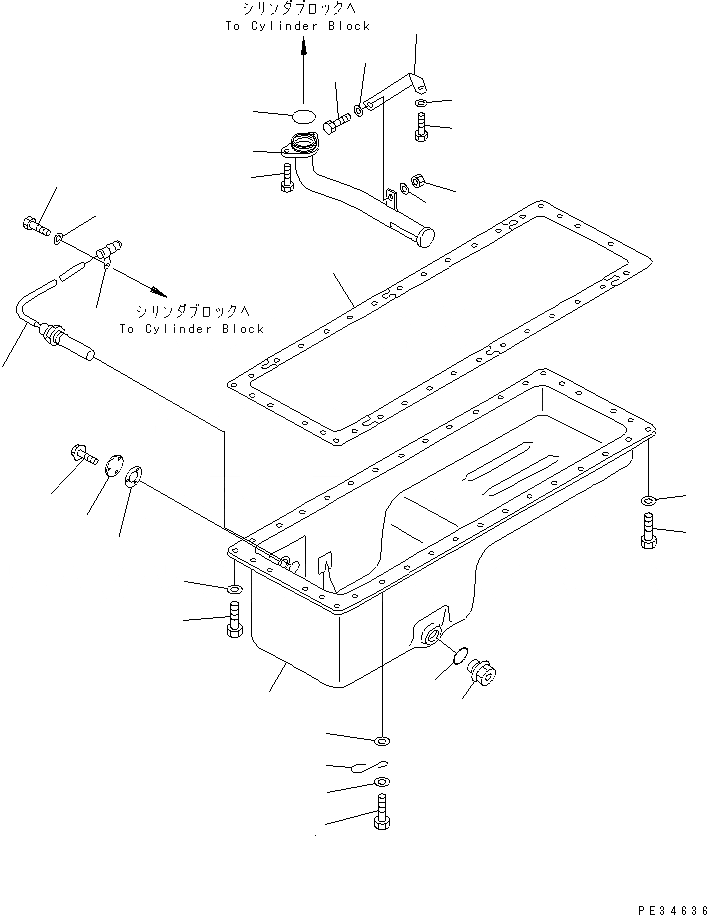 シリンダブロックへ
To Cylinder Block

シリンダブロックへ
To Cylinder Block

PE34636