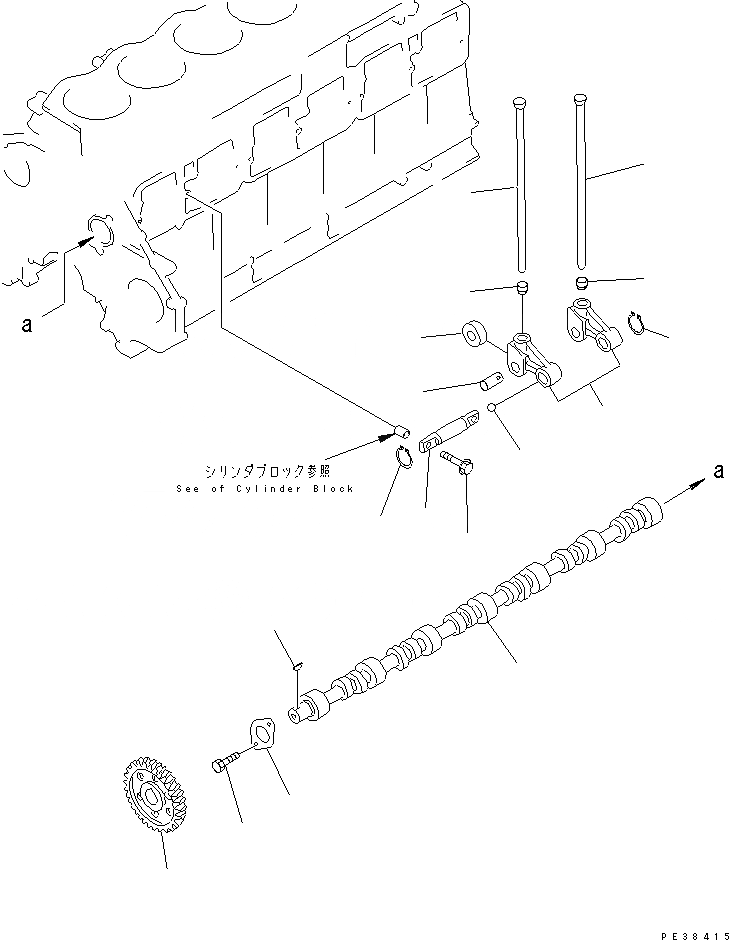 a

シリンダブロック参照
See of Cylinder Block

a

PE38415