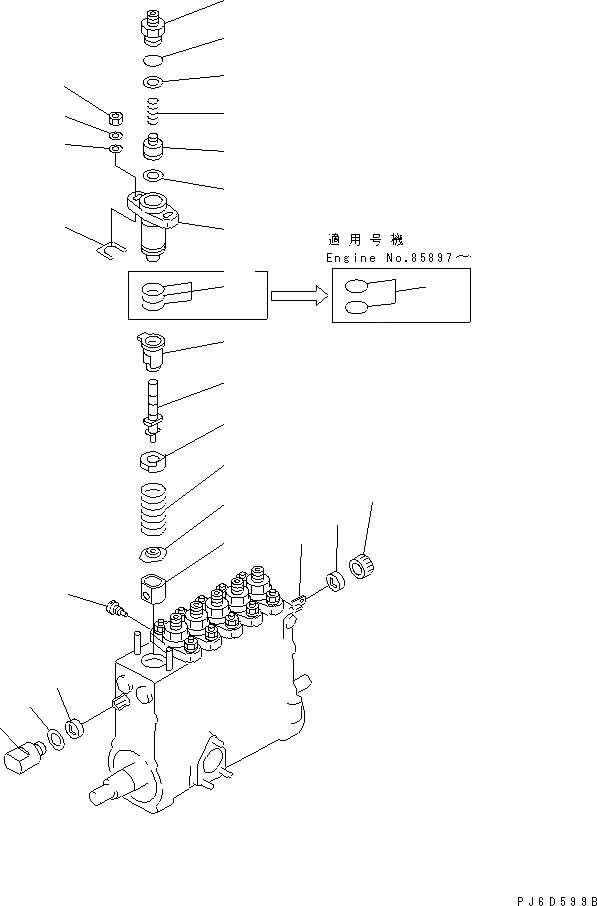 適用号機
Engine No.85897～

PJ6D599B