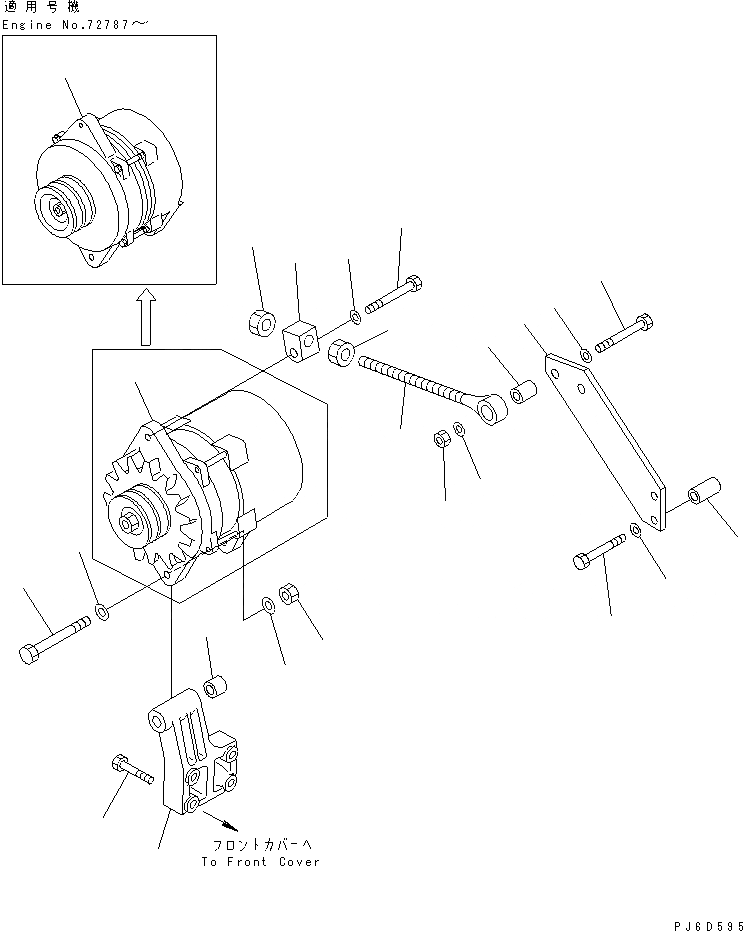 適用号機
Engine No.72787～

フロントカバーへ
To Front Cover

PJ6D595