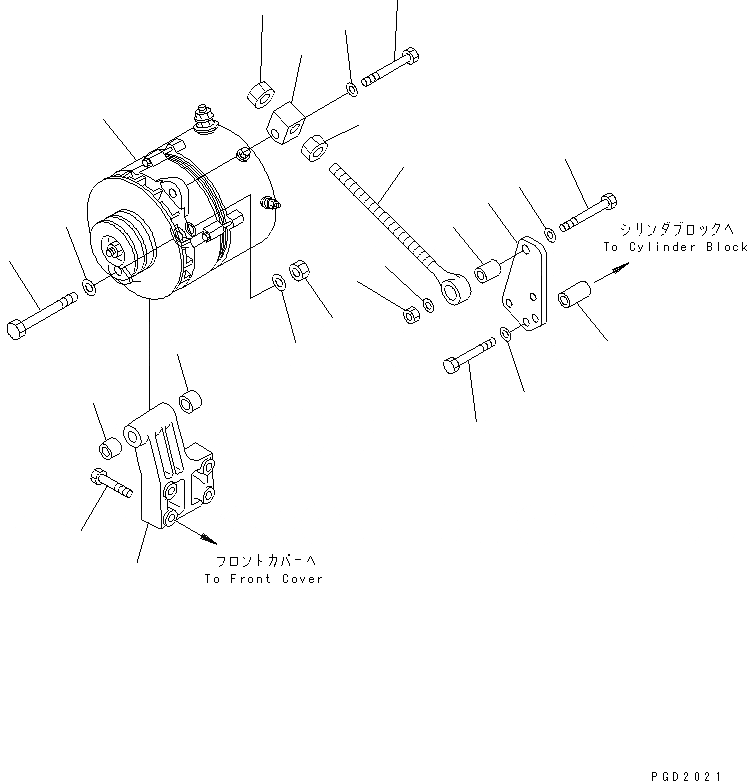 シリンダブロックへ
To Cylinder Block

フロントカバーへ
To Front Cover

PGD2021