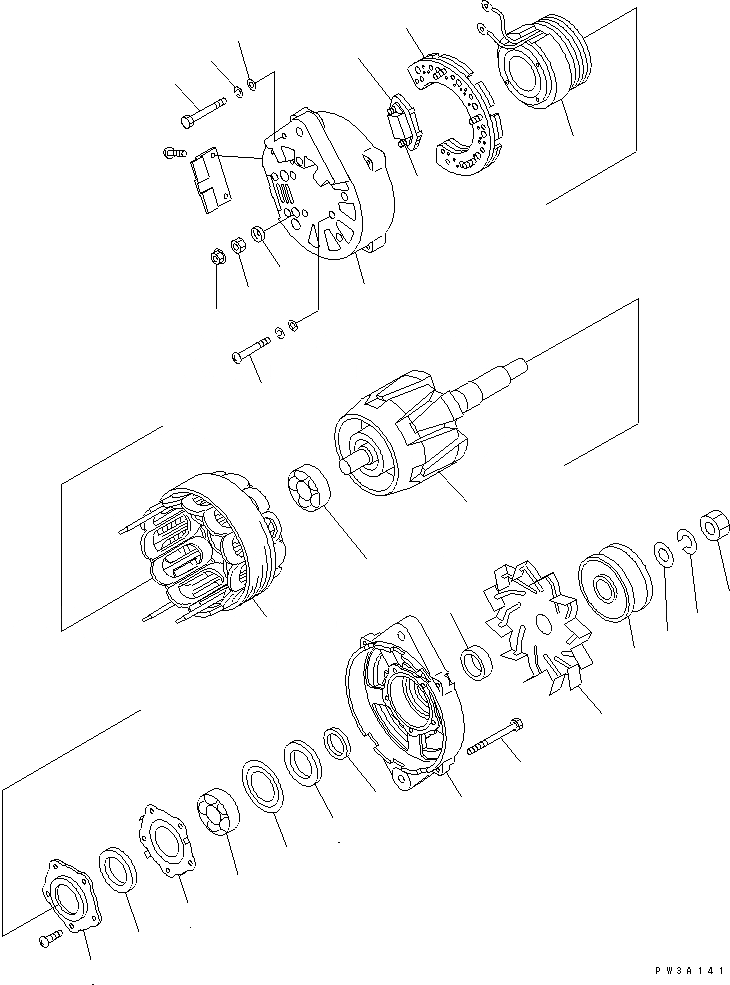 PW3A141