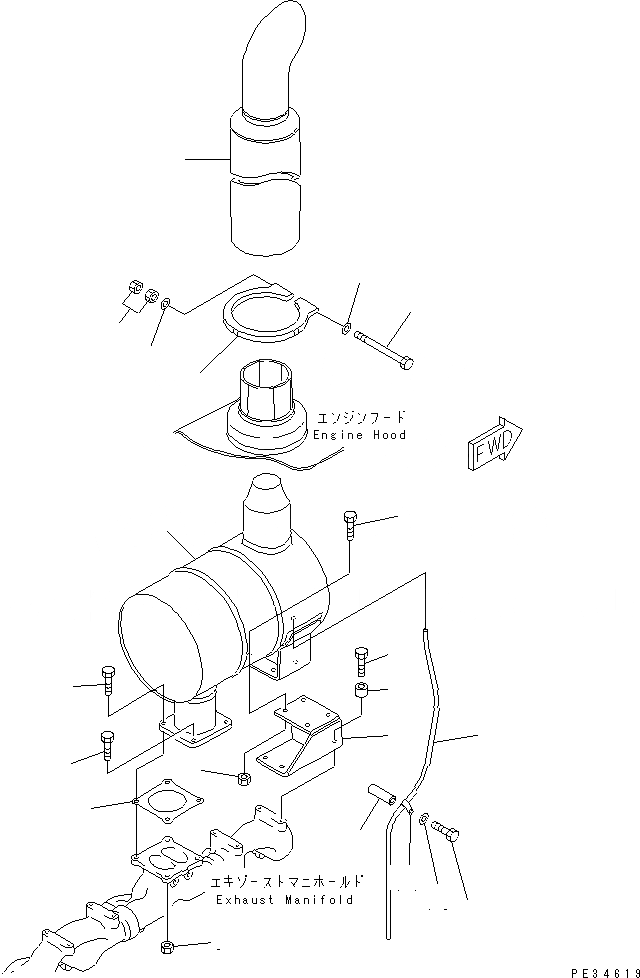 エンジンフード
Engine Hood

FWD

エキゾーストマニホールド
Exhaust Manifold

PE34619