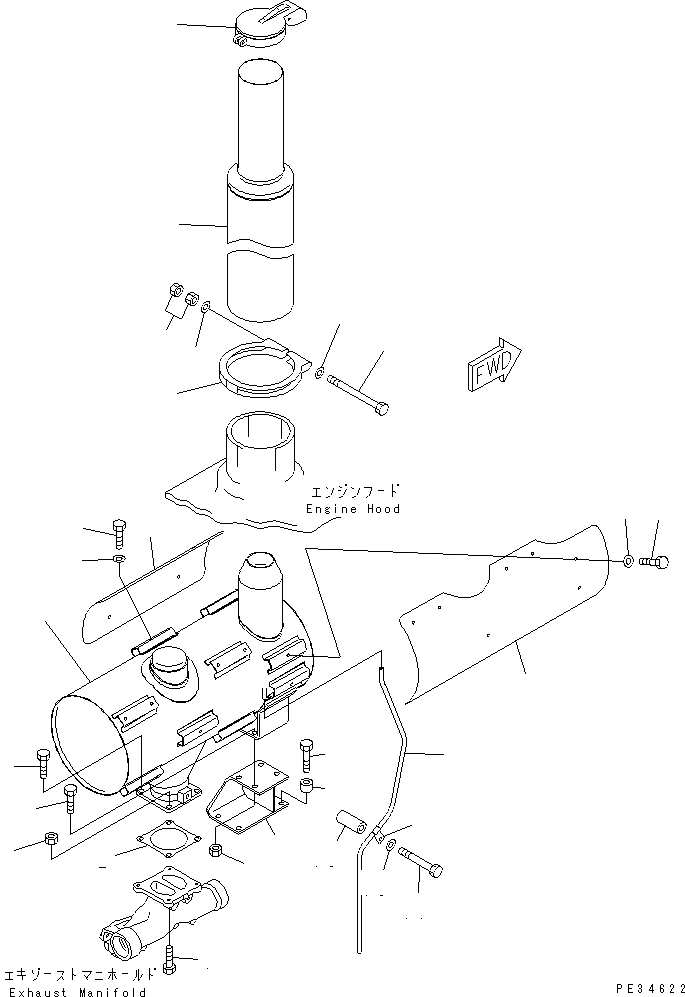 FWD

エンジンフード
Engine Hood

エキゾーストマニホールド
Exhaust Manifold

PE34622