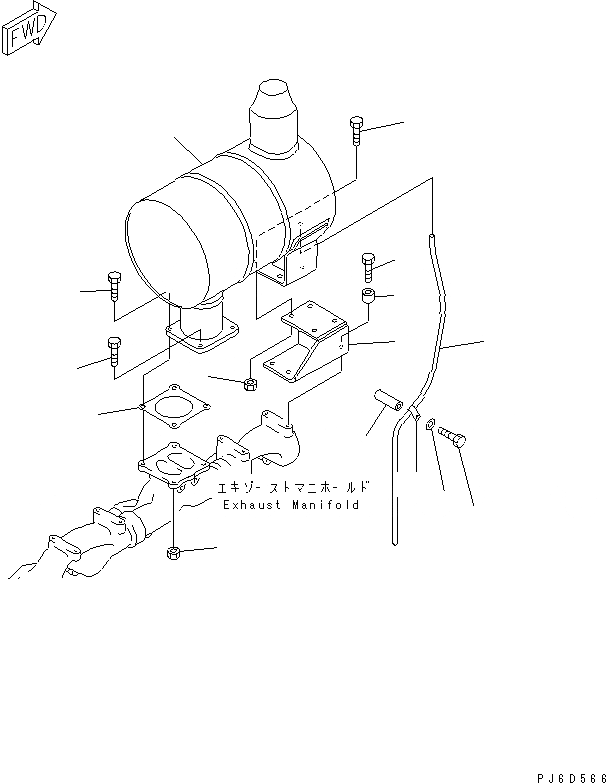 FWD

エキゾーストマニホールド
Exhaust Manifold

PJ6D566