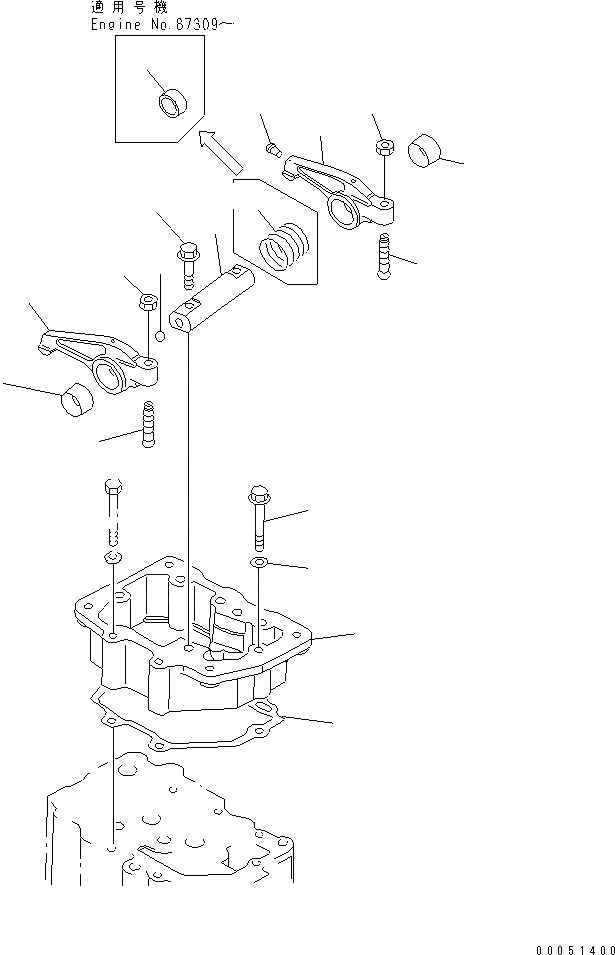 適用号機
Engine No.87309～

00051400