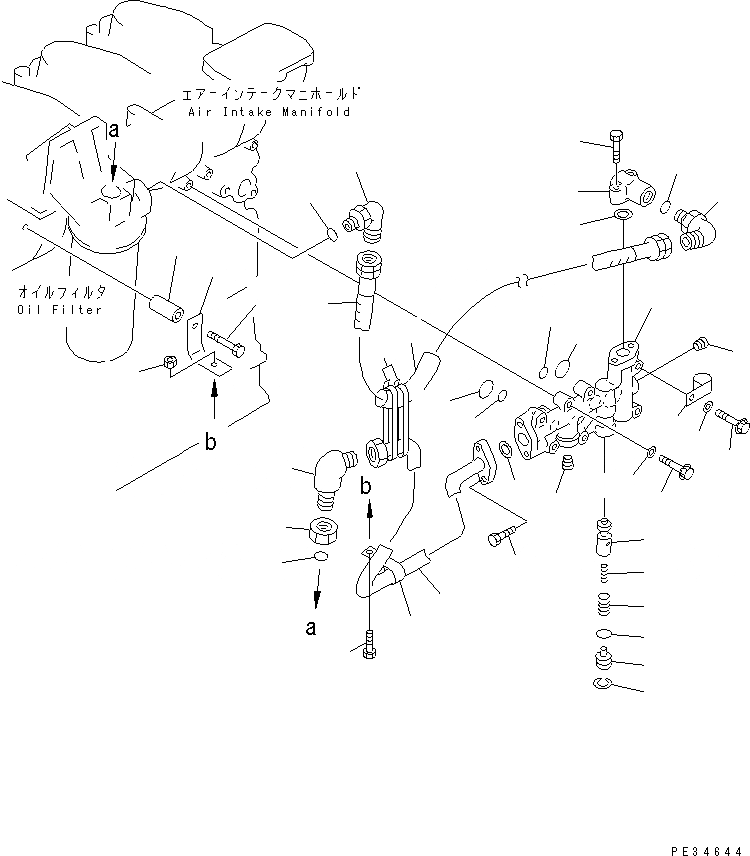 エアーインテークマニホールド
Air Intake Manifold

a

オイルフィルタ
Oil Filter

b

b

a

PE34644