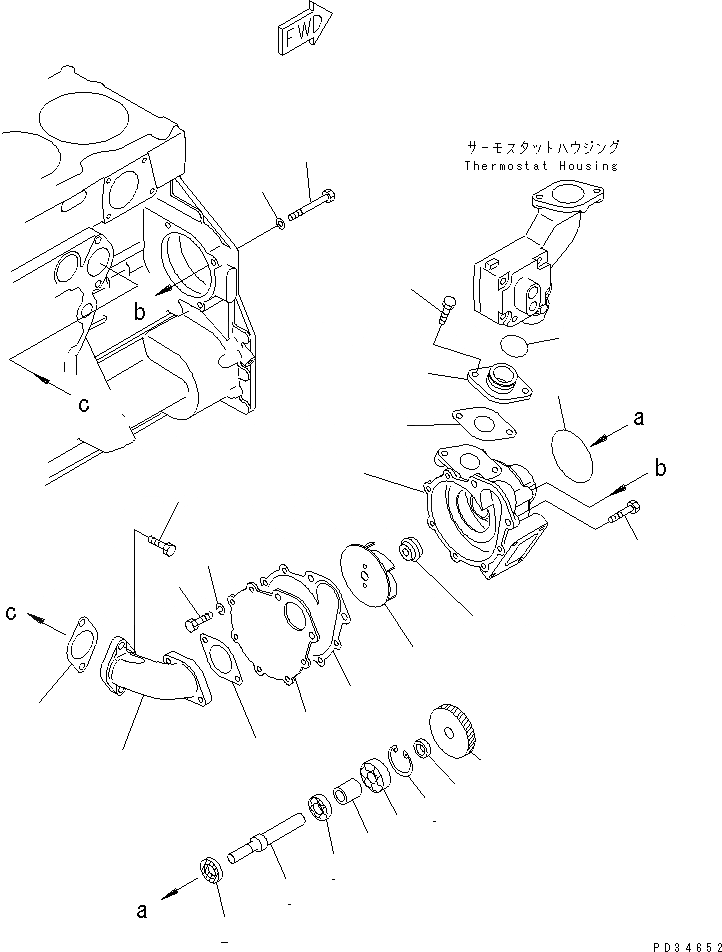 FWD

サーモスタットハウジング
Thermostat Housing

b

c

a

b

c

a

PD34652