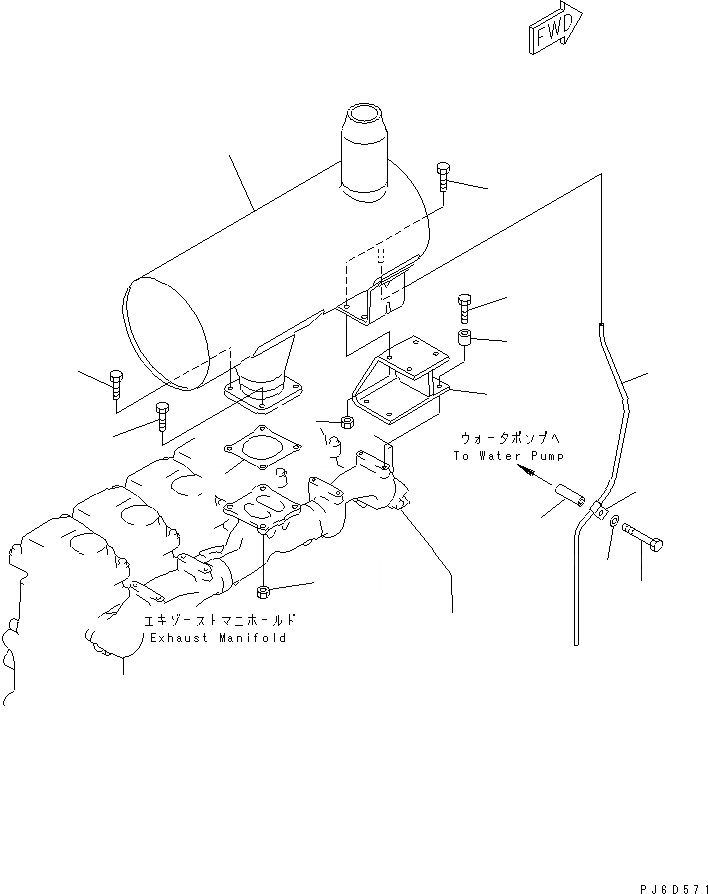 FWD

ウォータポンプへ
To Water Pump

エキゾーストマニホールド
Exhaust Manifold

PJ6D571