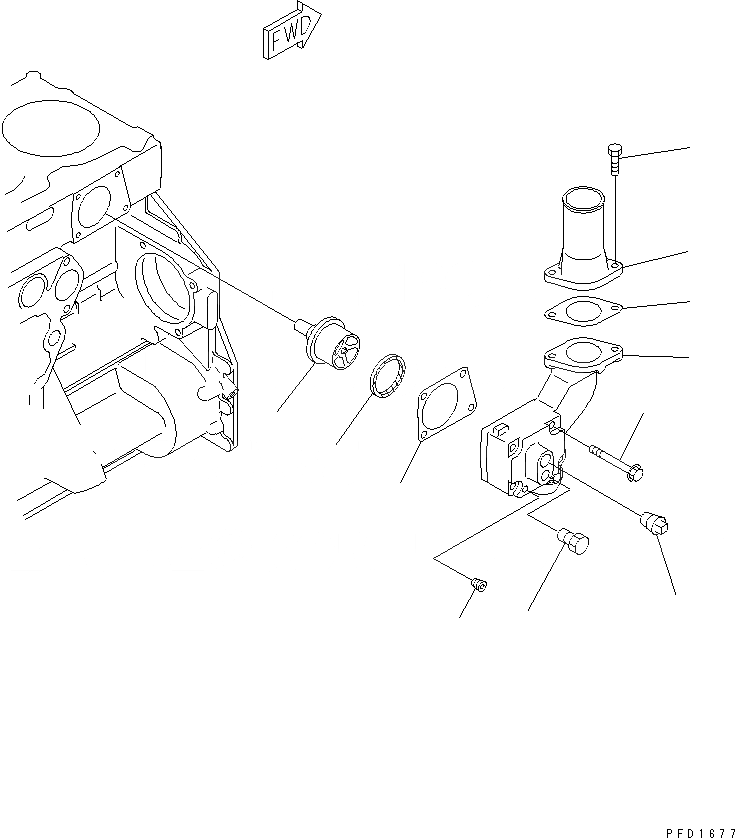 FWD

PFD1677