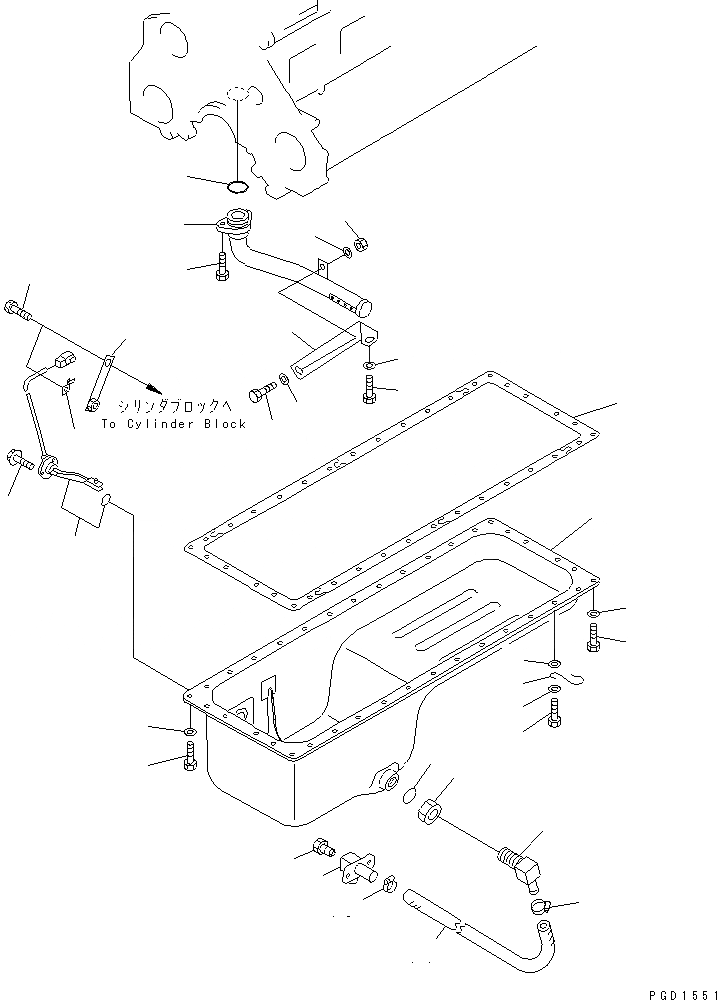 シリンダブロックへ
To Cylinder Block

PGD1551