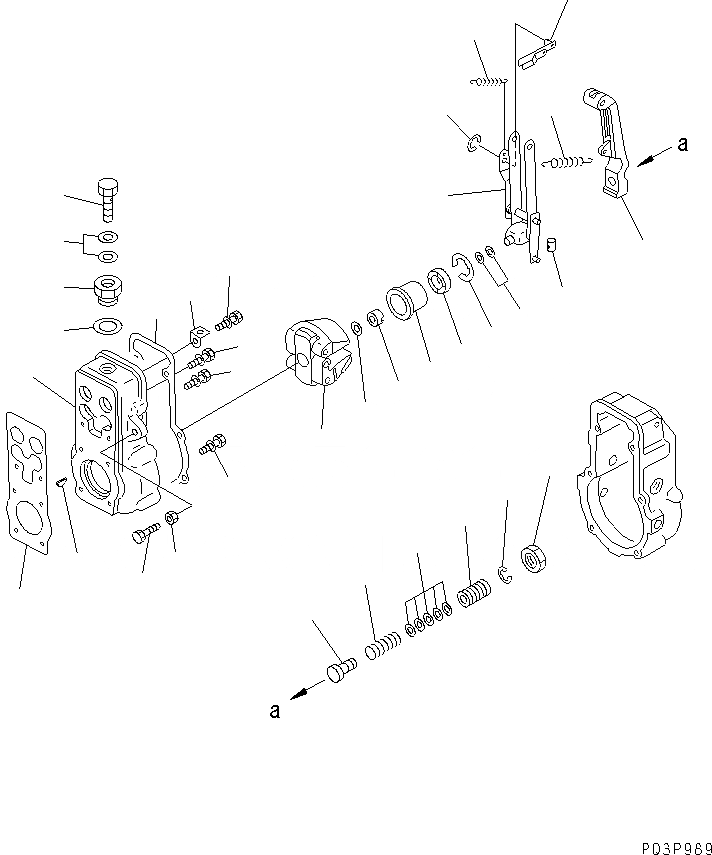 a

a

P03P989