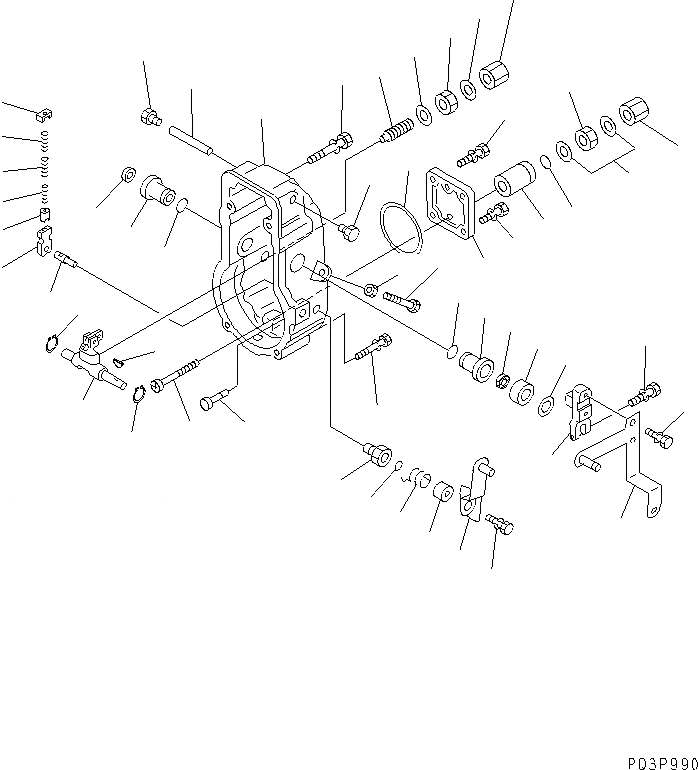 P03P990