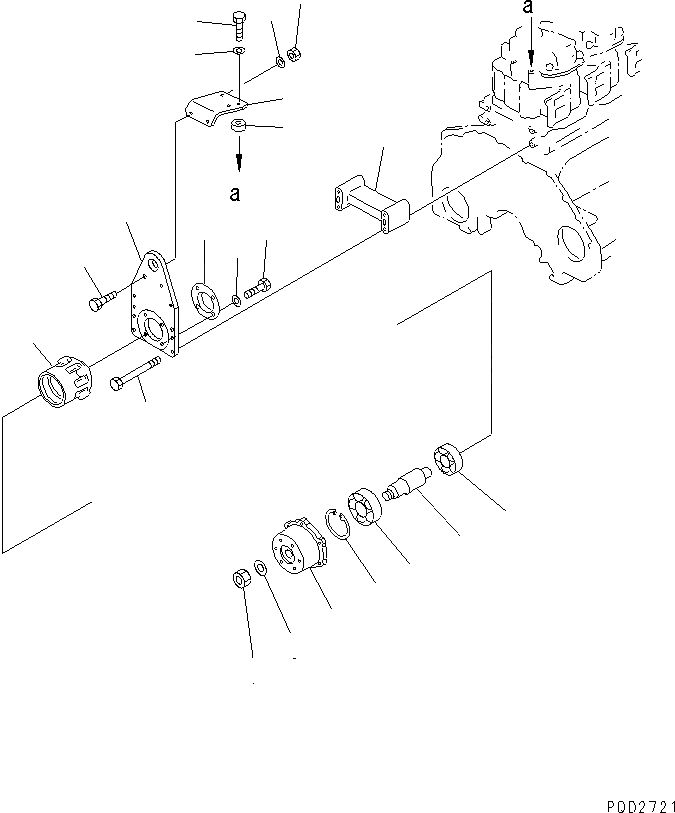 a

a

P0D2721