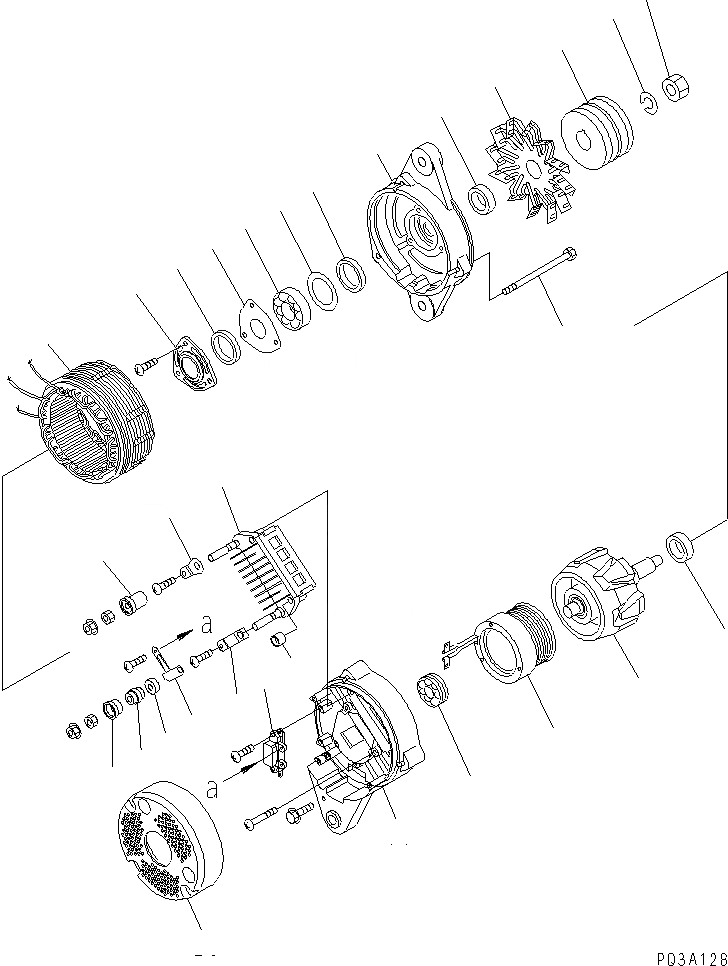 a
a
P03A128