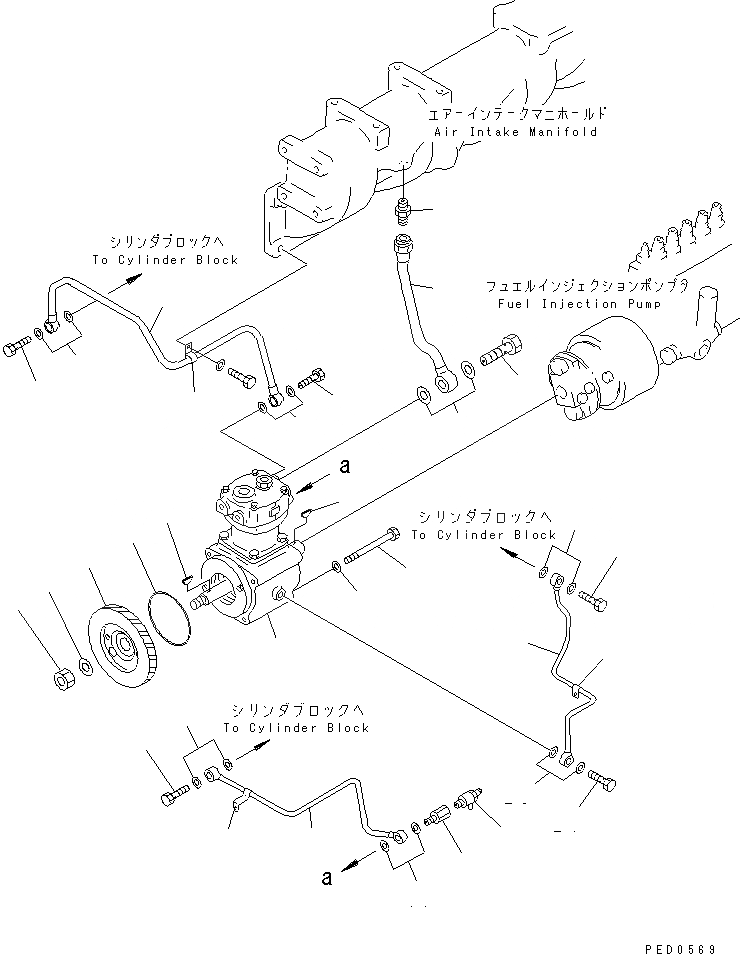 エアーインテークマニホールド
Air Intake Manifold

シリンダブロックへ
To Cylinder Block

フュエルインジェクションポンプ
Fuel Injection Pump

a

シリンダブロックへ
To Cylinder Block

シリンダブロックへ
To Cylinder Block

a

PED0569