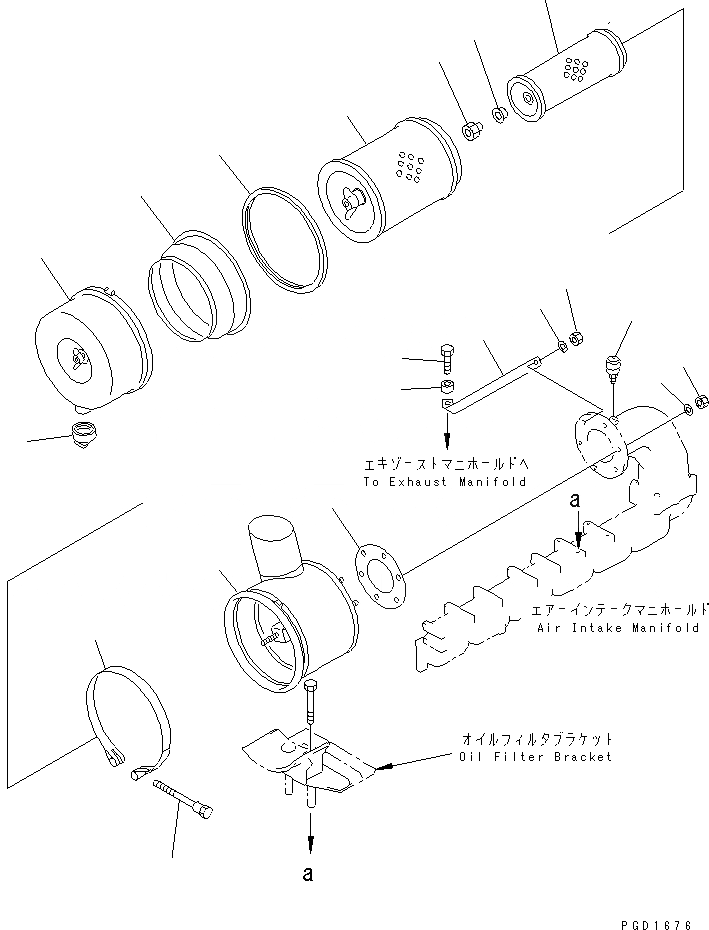 エキゾーストマニホールドへ
To Exhaust Manifold

a

エアーインテークマニホールド
Air Intake Manifold

オイルフィルタブラケット
Oil Filter Bracket

a

PGD1676