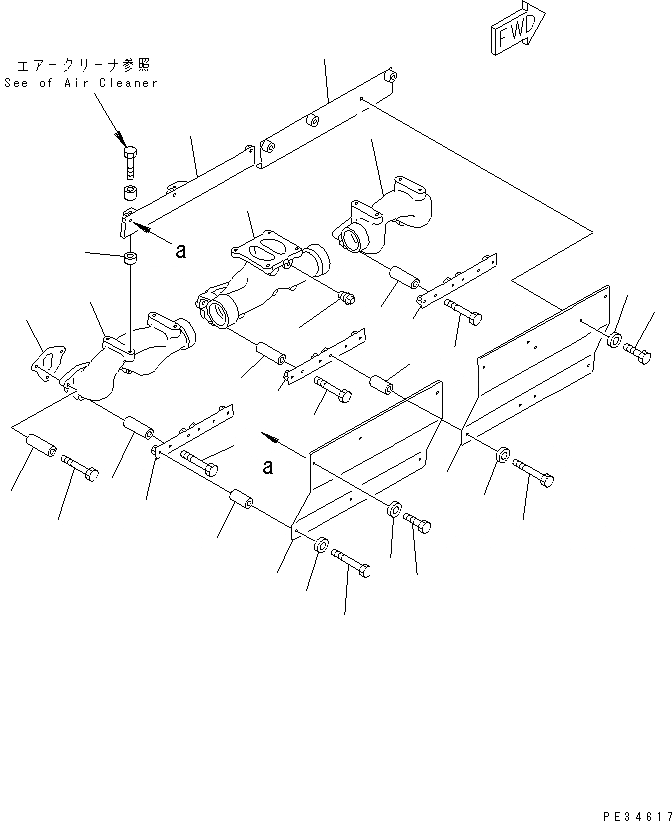 FWD

エアークリーナ参照
See of Air Cleaner

a

a

PE34617