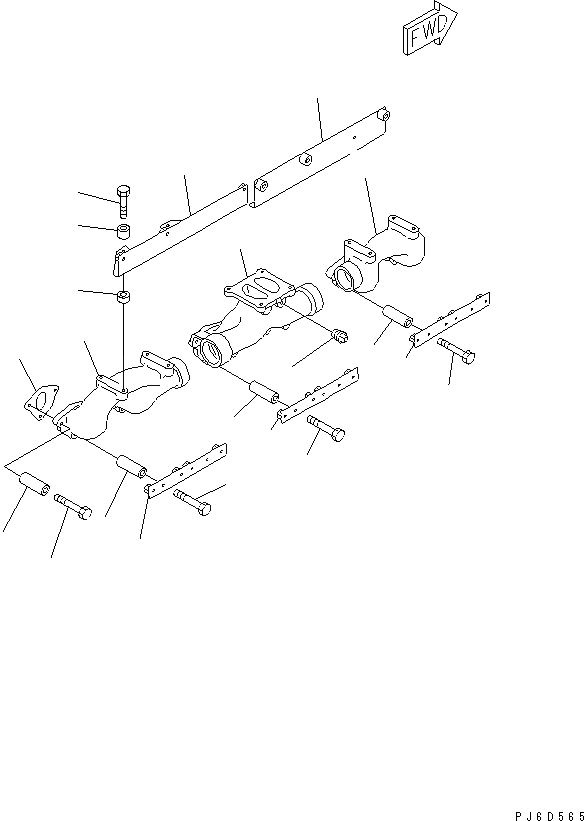 FWD

PJ6D565