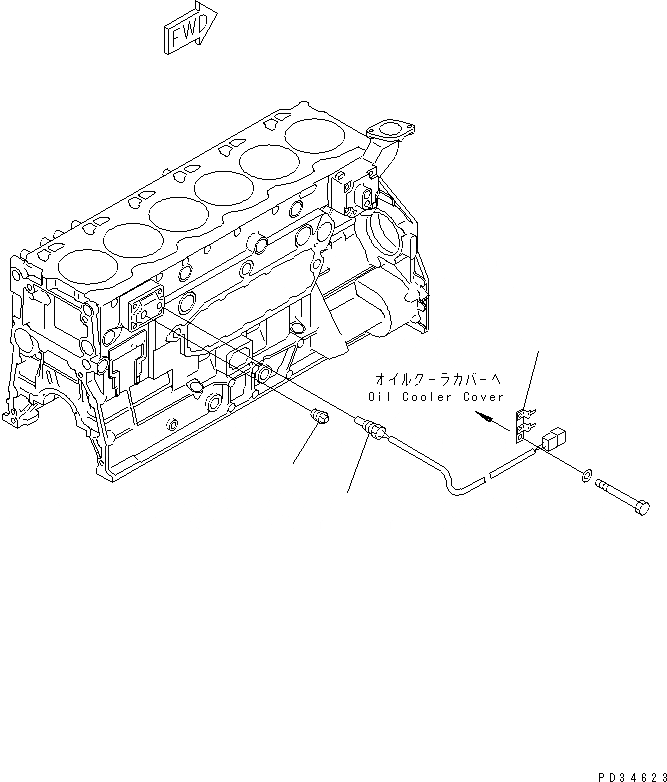 FWD

オイルクーラカバーへ
Oil Cooler Cover

PD34623