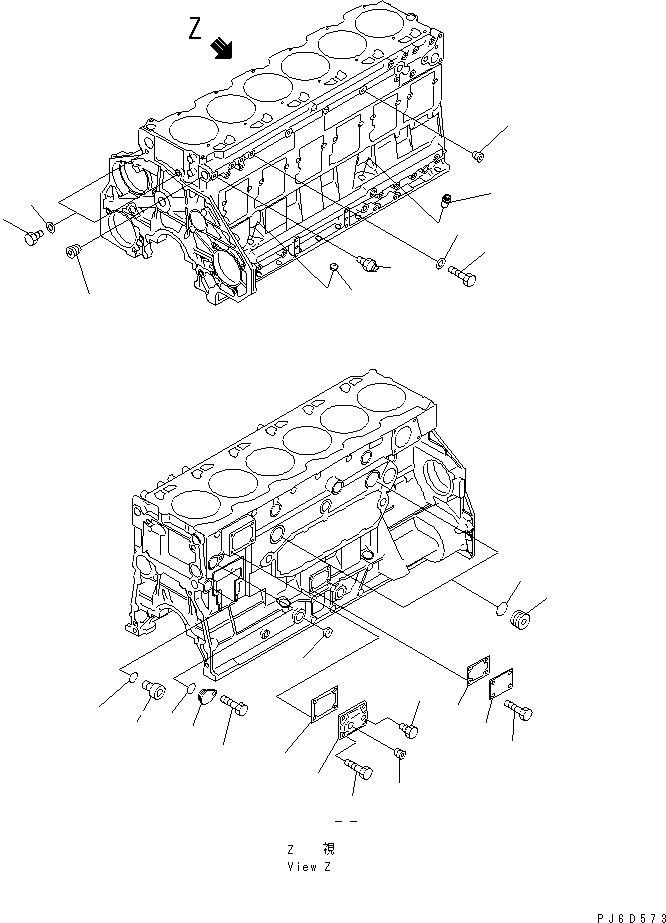 Z

Z 視
View Z

PJ6D573