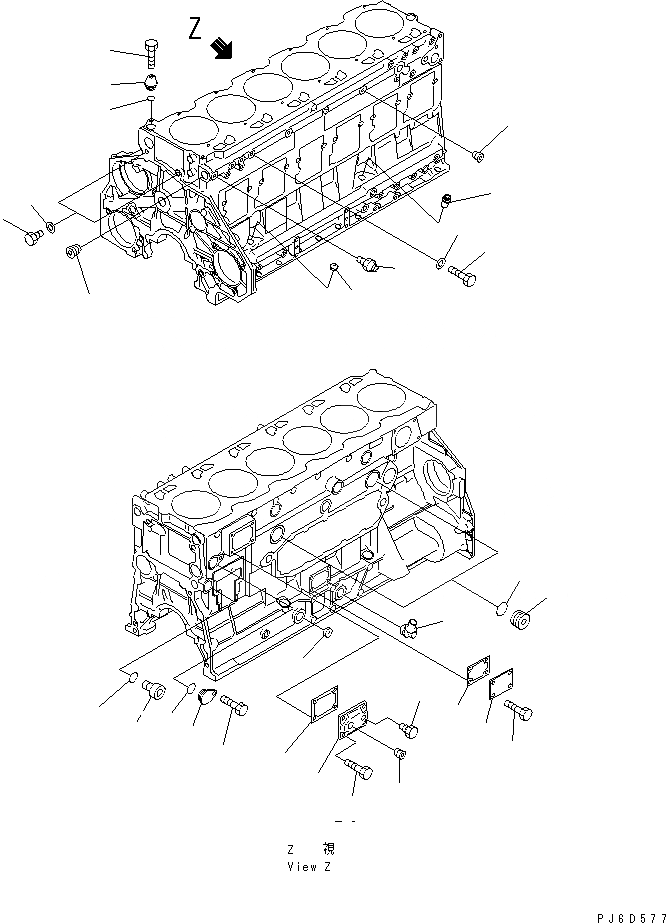 Z

Z 視
View Z

PJ6D577