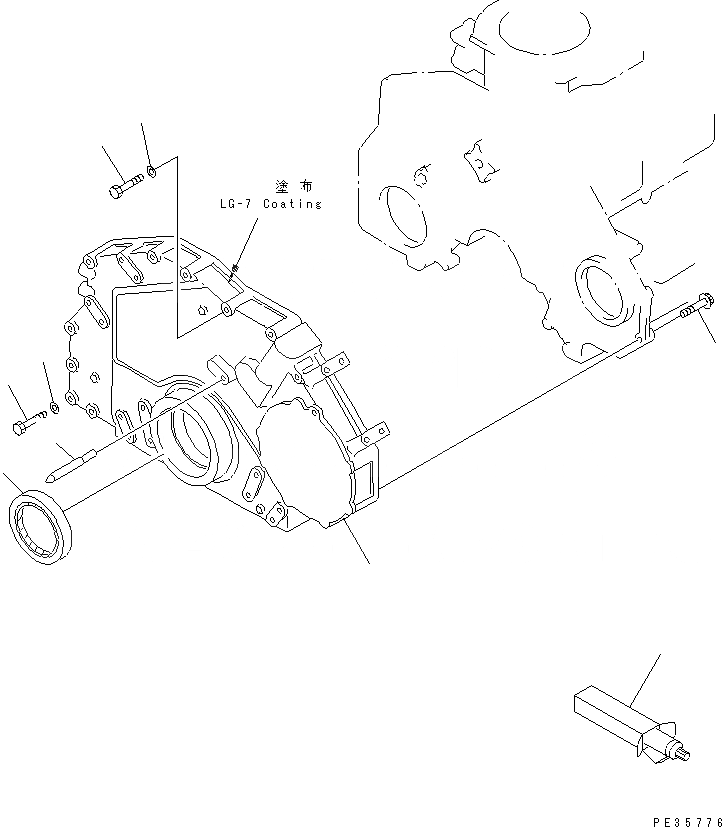 塗布
LG-7 Coating

PE35776