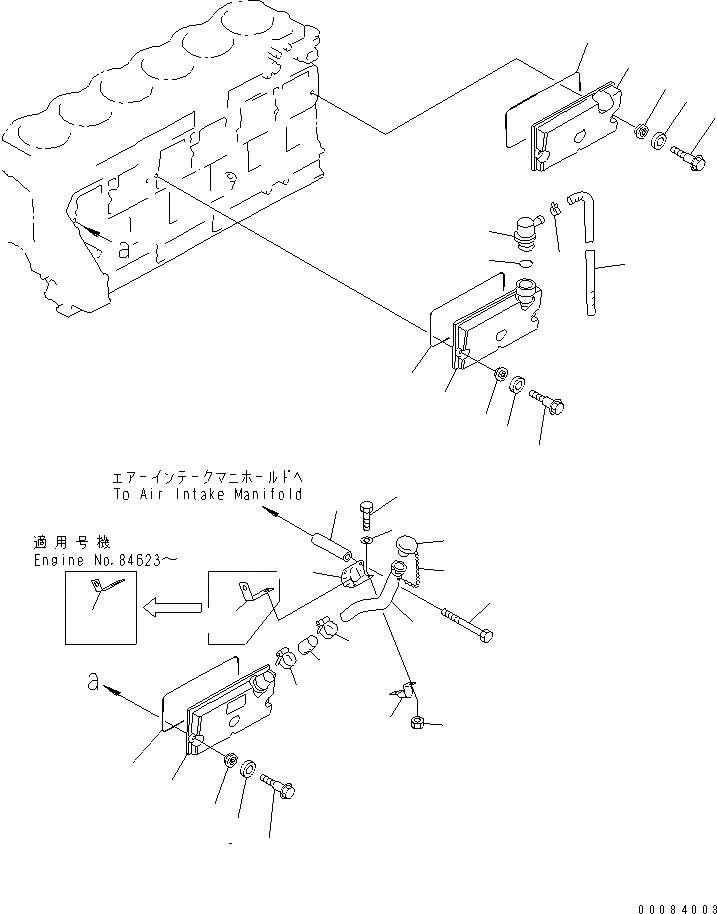 a

エアーインテークマニホールドへ
To Air Intake Manifold

適用号機
Engine No.84623~

a

00084003